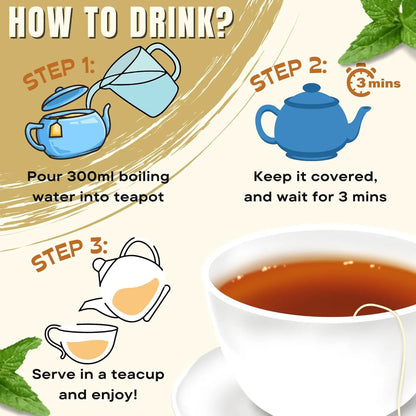 HOW TO DRINK?

STEP 1:

Pour 300ml boiling water into teapot

STEP 2:

3 mins

Keep it covered, and wait for 3 mins

STEP 3:

Serve in a teacup and enjoy!